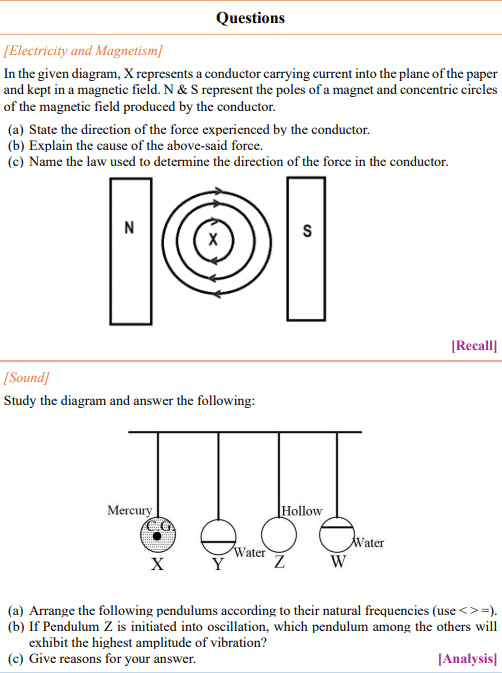 Questions

[Electricity and Magnetism]

In the given diagram, X represents a conductor carrying current into the plane of the paper and kept in a magnetic field. N & S represent the poles of a magnet and concentric circles of the magnetic field produced by the conductor.

(a) State the direction of the force experienced by the conductor.
(b) Explain the cause of the above-said force.
(c) Name the law used to determine the direction of the force in the conductor.

N

X

S

[Recall]

[Sound]

Study the diagram and answer the following:

Mercury

C.G.

Hollow

Water

Water

X Y Z W

(a) Arrange the following pendulums according to their natural frequencies (use < > =).
(b) If Pendulum Z is initiated into oscillation, which pendulum among the others will exhibit the highest amplitude of vibration?
(c) Give reasons for your answer.

[Analysis]